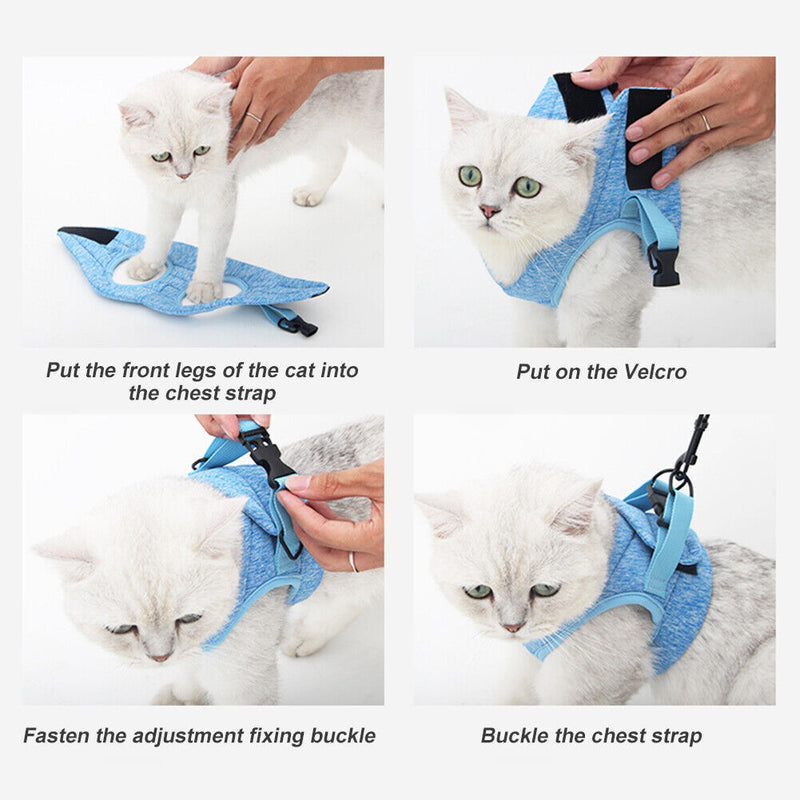 Put the front legs of the cat into the chest strap

Put on the Velcro

Fasten the adjustment fixing buckle

Buckle the chest strap