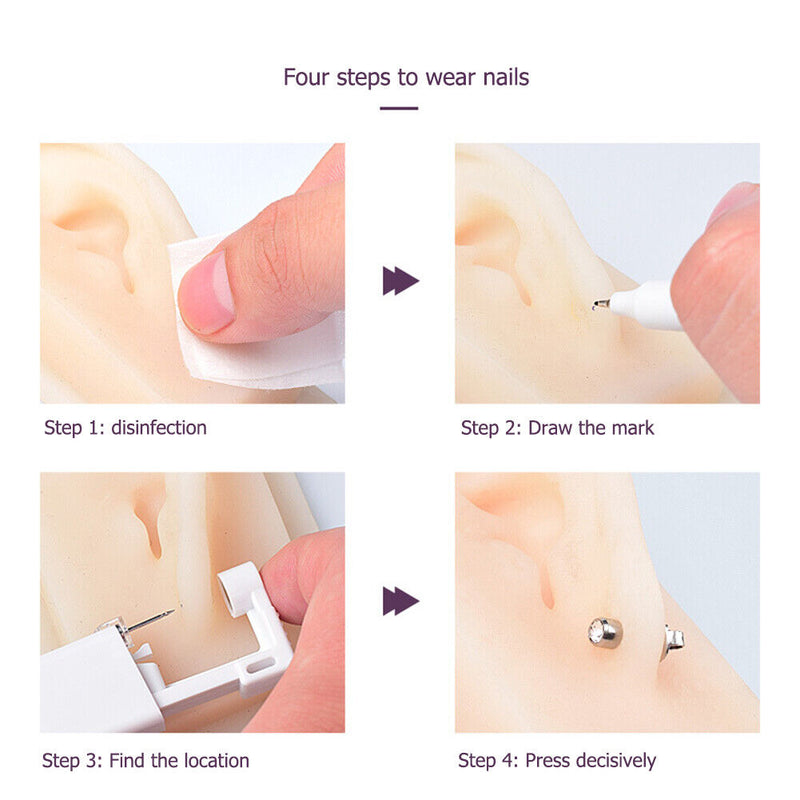 Four steps to wear nails

Step 1: disinfection

Step 2: Draw the mark

Step 3: Find the location

Step 4: Press decisively