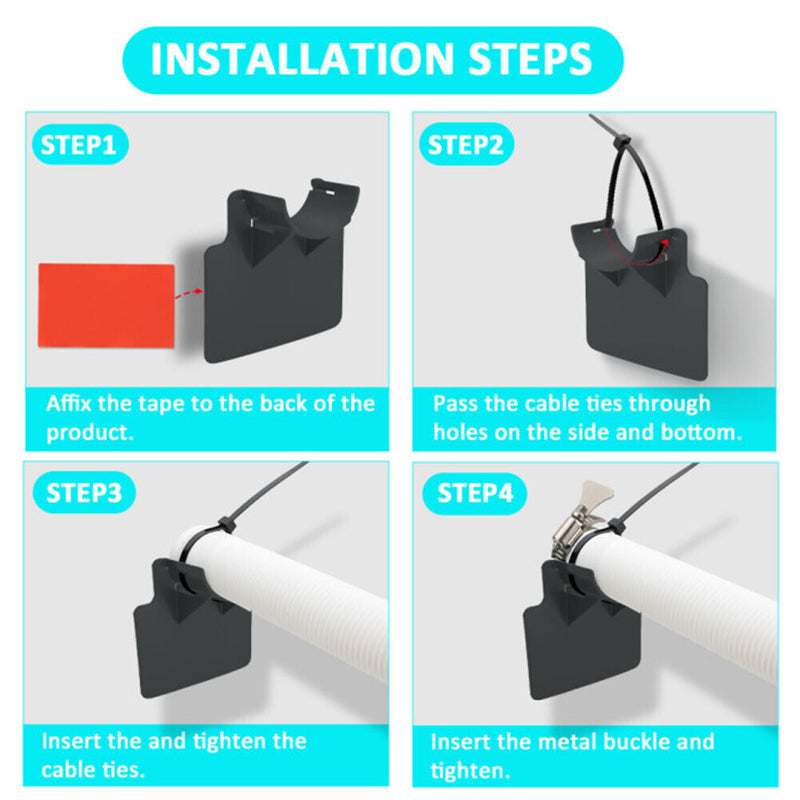 INSTALLATION STEPS

STEP1

Affix the tape to the back of the product.

STEP2

Pass the cable ties through holes on the side and bottom.

STEP3

Insert the and tighten the cable ties.

STEP4

Insert the metal buckle and tighten.