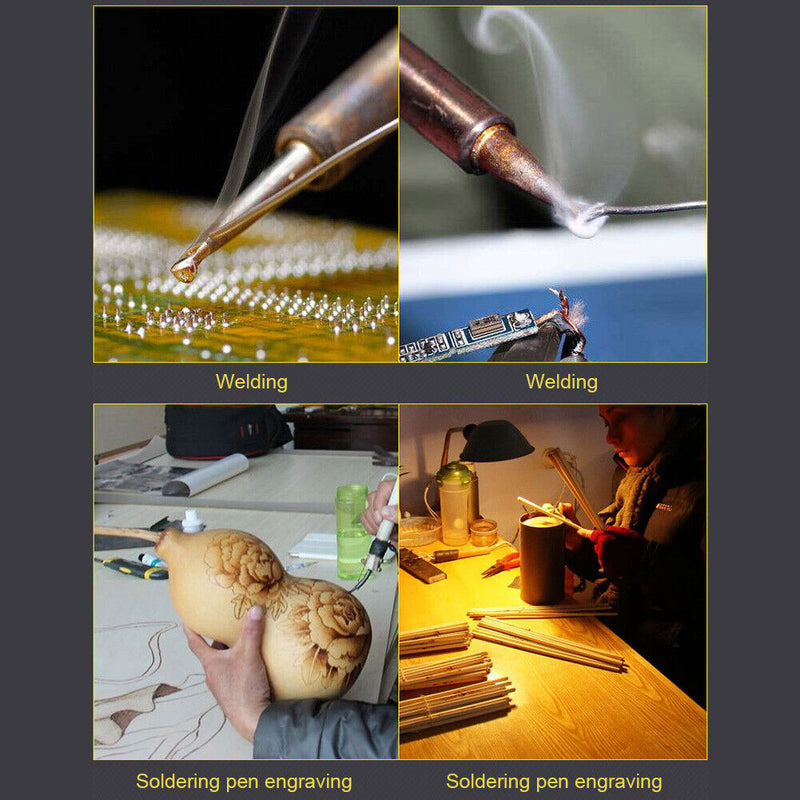 Welding

Welding

Soldering pen engraving

Soldering pen engraving