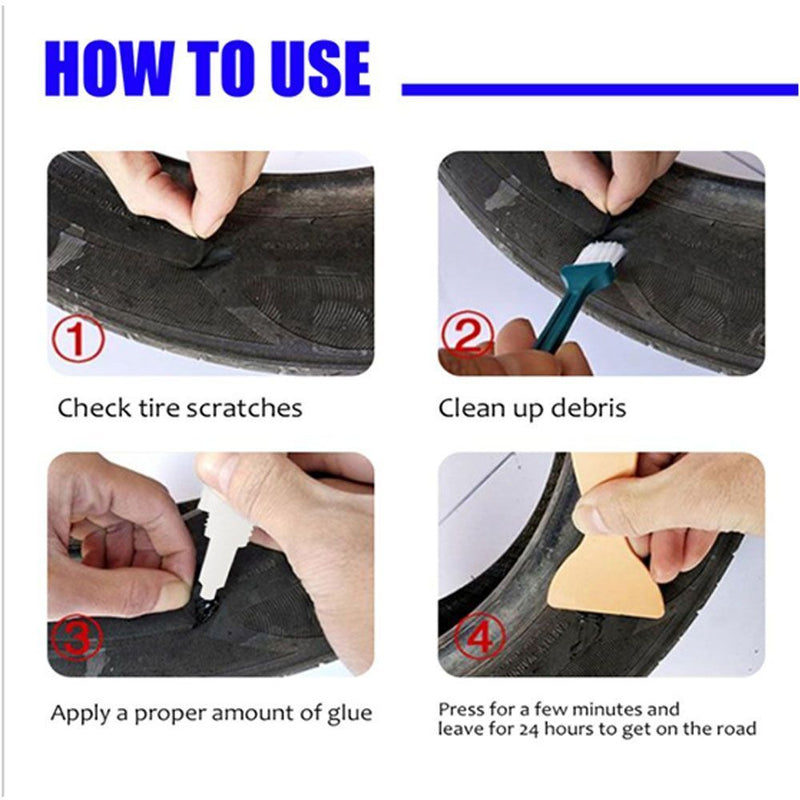 HOW TO USE

1
Check tire scratches

2
Clean up debris

3
Apply a proper amount of glue

4
Press for a few minutes and leave for 24 hours to get on the road