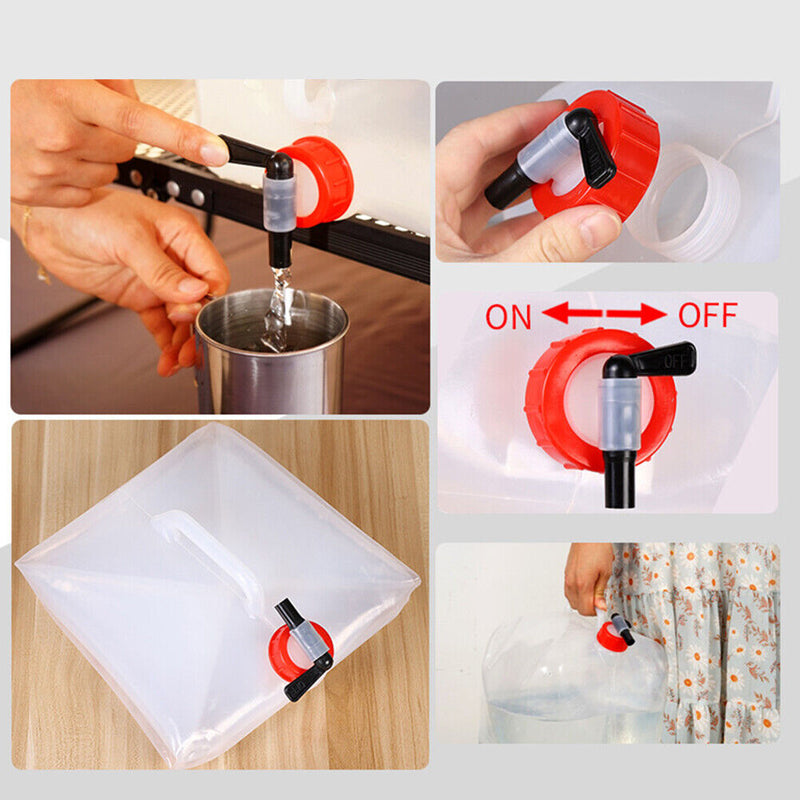 ON OFF

OFF