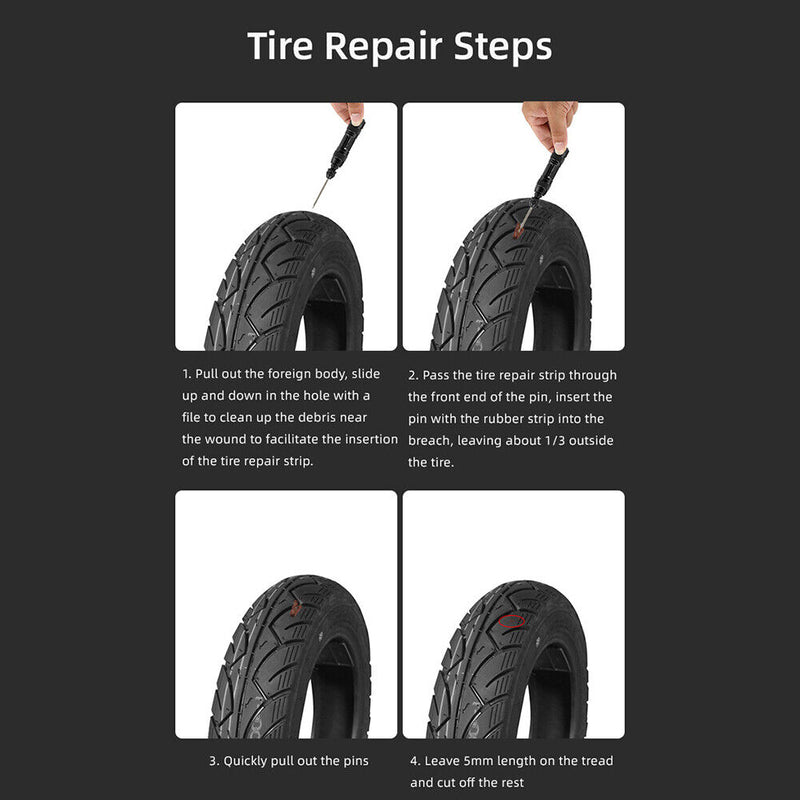 Tire Repair Steps

1. Pull out the foreign body, slide up and down in the hole with a file to clean up the debris near the wound to facilitate the insertion of the tire repair strip.

2. Pass the tire repair strip through the front end of the pin, insert the pin with the rubber strip into the breach, leaving about 1/3 outside the tire.

3. Quickly pull out the pins

4. Leave 5mm length on the tread and cut off the rest