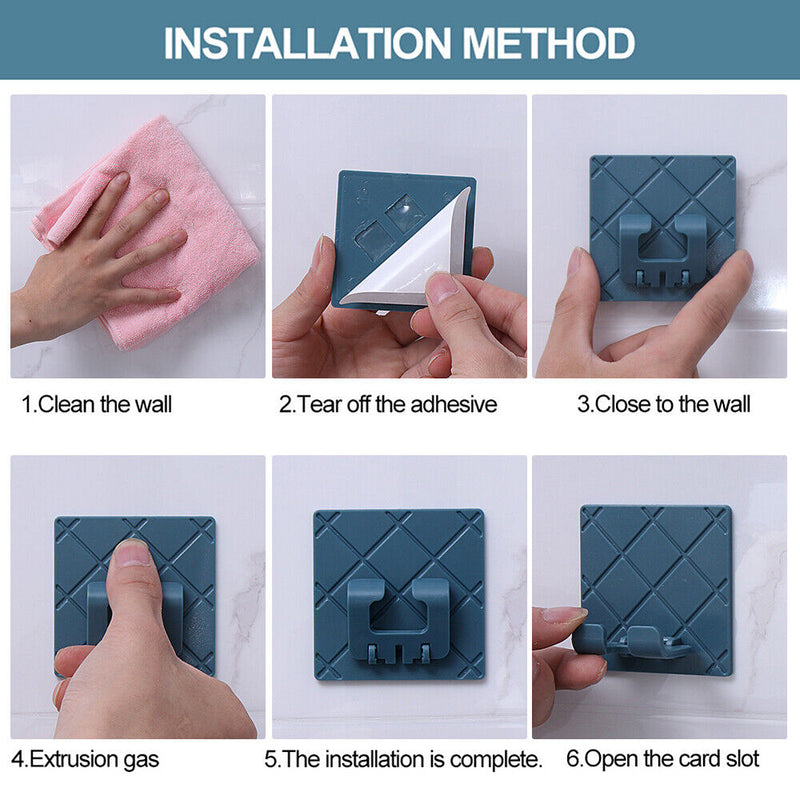 INSTALLATION METHOD

1.Clean the wall

2.Tear off the adhesive

3.Close to the wall

4.Extrusion gas

5.The installation is complete.

6.Open the card slot