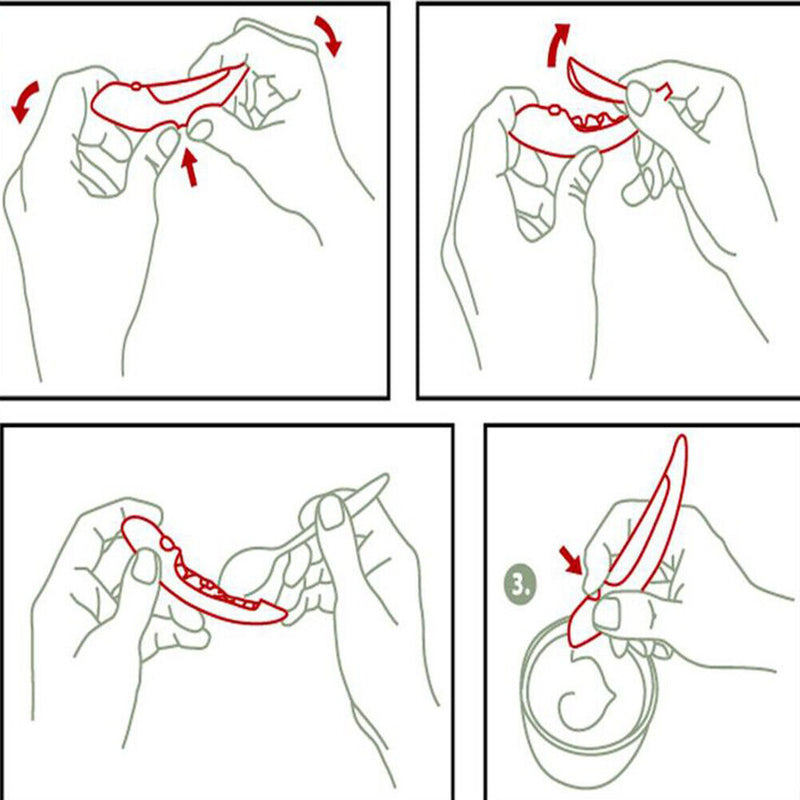 3.