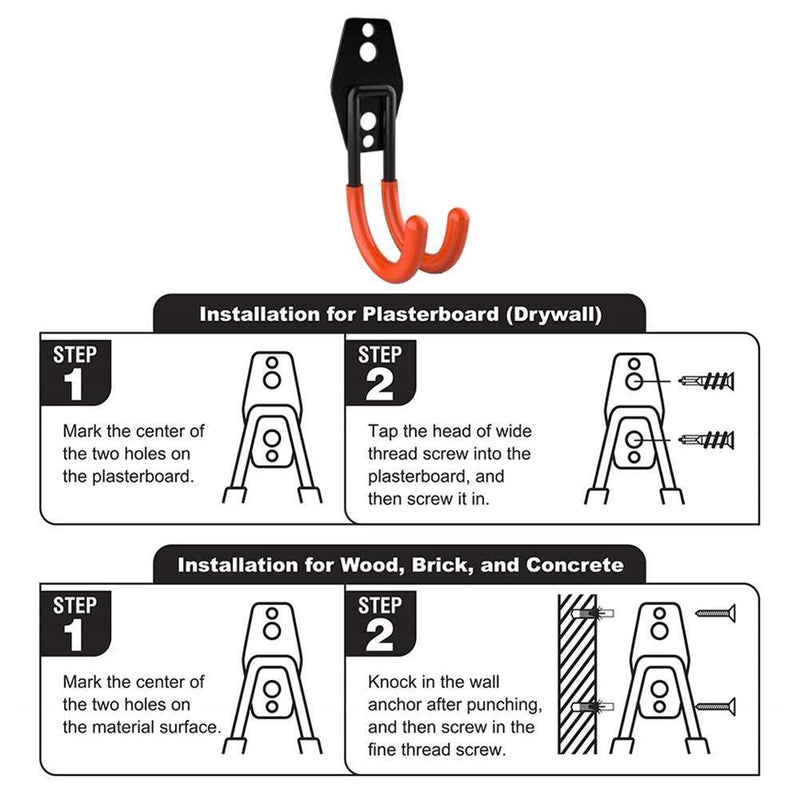 Installation for Plasterboard (Drywall)

STEP 1

Mark the center of the two holes on the plasterboard.

STEP 2

Tap the head of wide thread screw into the plasterboard, and then screw it in.

Installation for Wood, Brick, and Concrete

STEP 1

Mark the center of the two holes on the material surface.

STEP 2

Knock in the wall anchor after punching, and then screw in the fine thread screw.