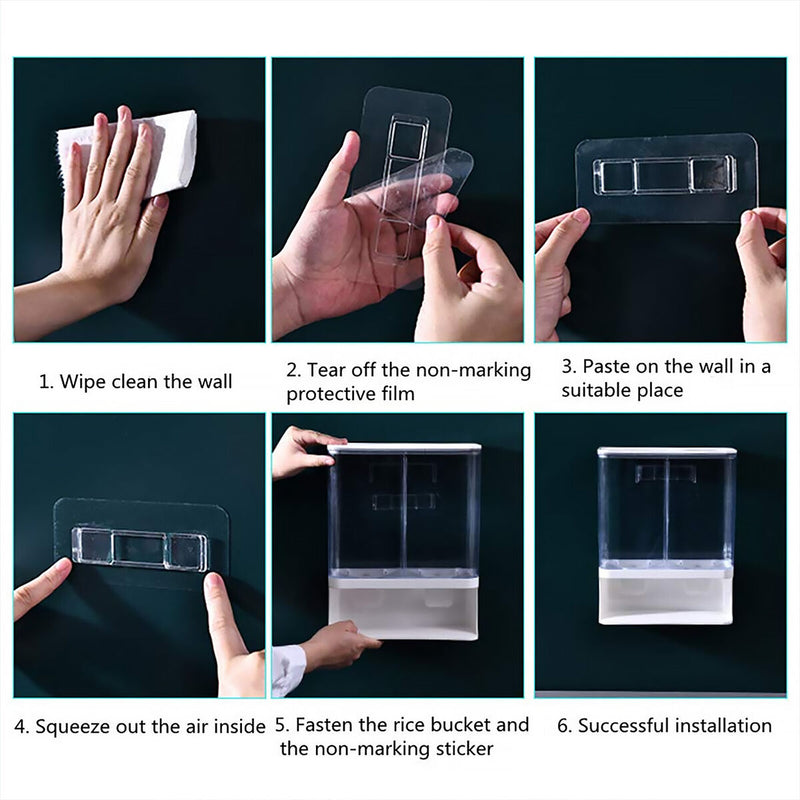 1. Wipe clean the wall

2. Tear off the non-marking protective film

3. Paste on the wall in a suitable place

4. Squeeze out the air inside

5. Fasten the rice bucket and the non-marking sticker

6. Successful installation