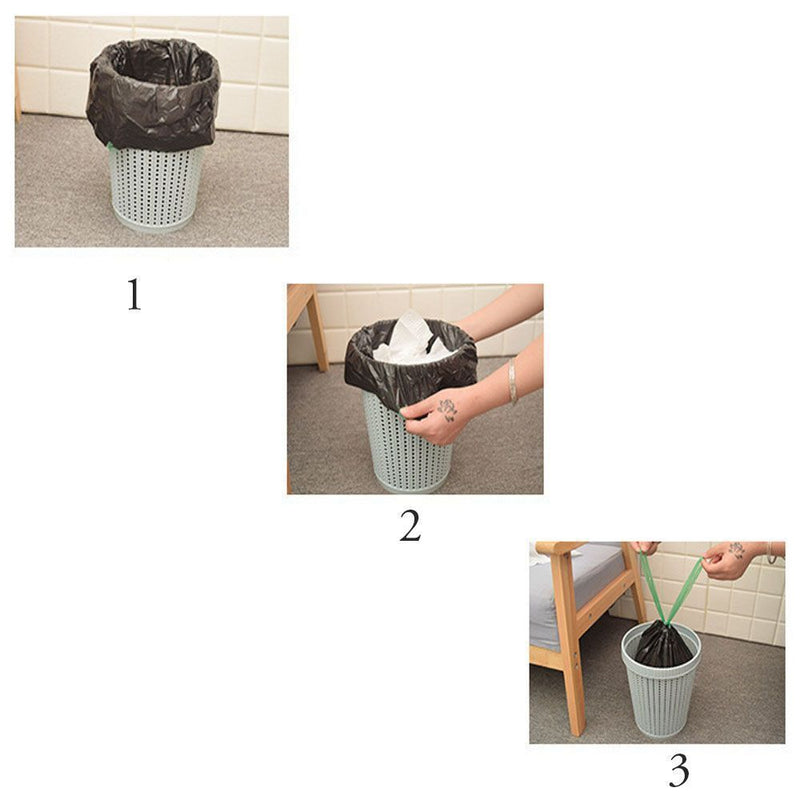 1

2

3