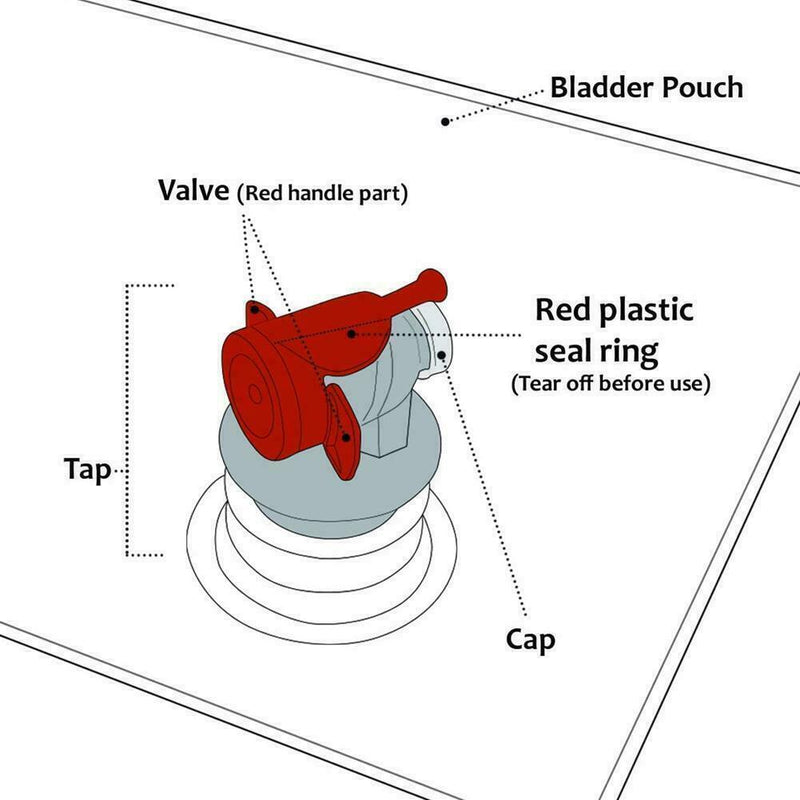 Bladder Pouch

Valve (Red handle part)

Red plastic seal ring
(Tear off before use)

Tap

Cap