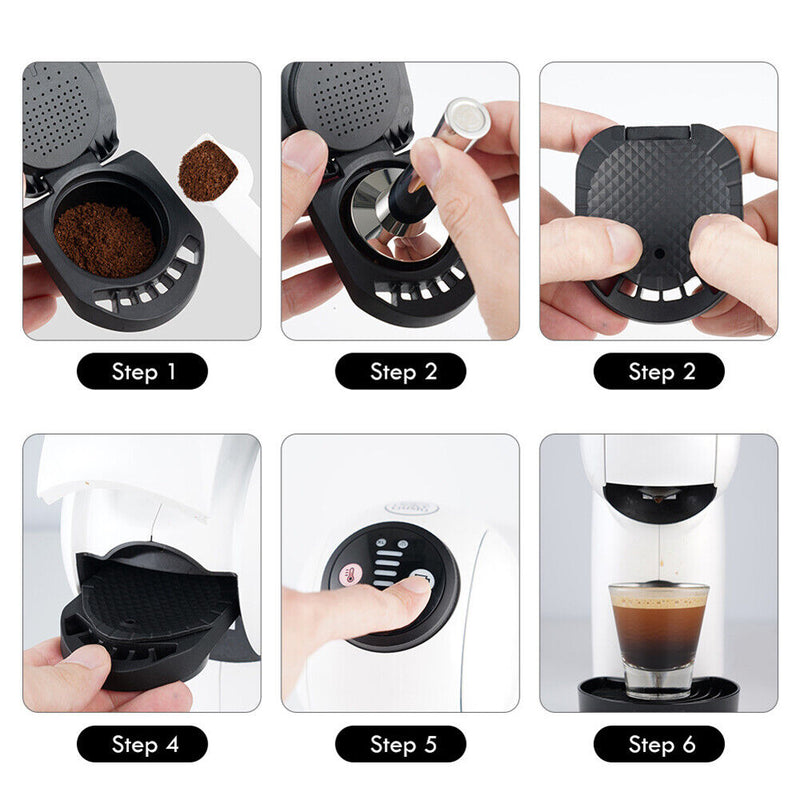 Step 1
Step 2
Step 2
Step 4
Step 5
Step 6