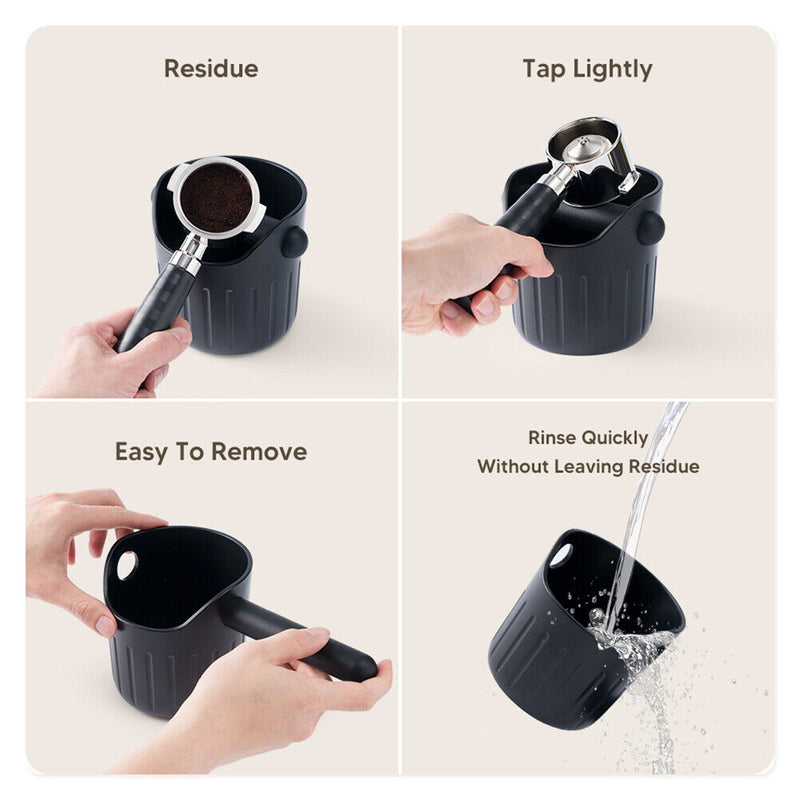 Residue

Tap Lightly

Easy To Remove

Rinse Quickly
Without Leaving Residue