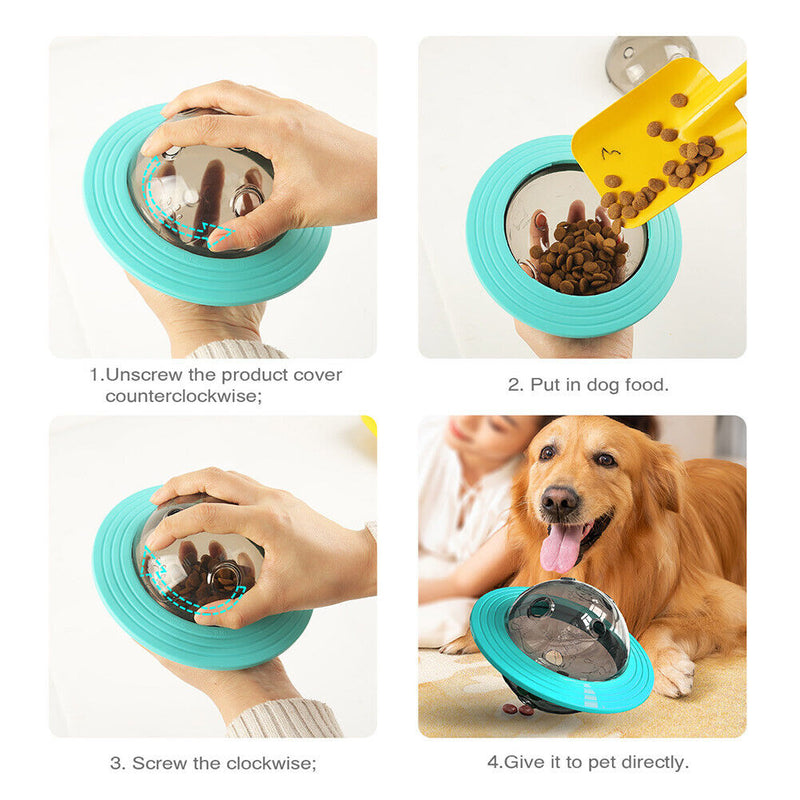 1.Unscrew the product cover counterclockwise;

2. Put in dog food.

3. Screw the clockwise;

4.Give it to pet directly.