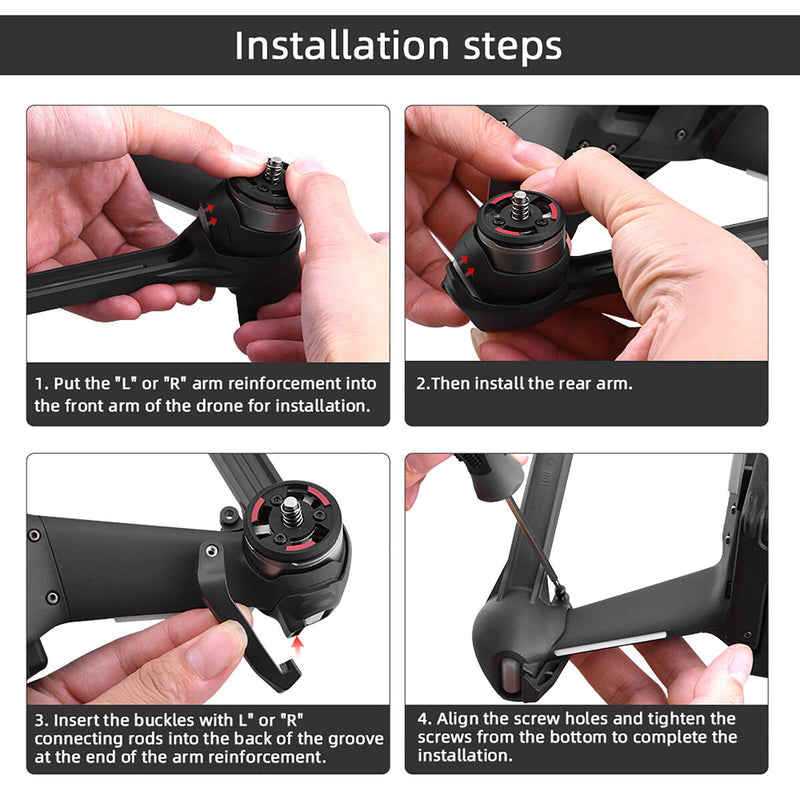 Installation steps

1. Put the "L" or "R" arm reinforcement into the front arm of the drone for installation.

2.Then install the rear arm.

3. Insert the buckles with L" or "R" connecting rods into the back of the groove at the end of the arm reinforcement.

4. Align the screw holes and tighten the screws from the bottom to complete the installation.