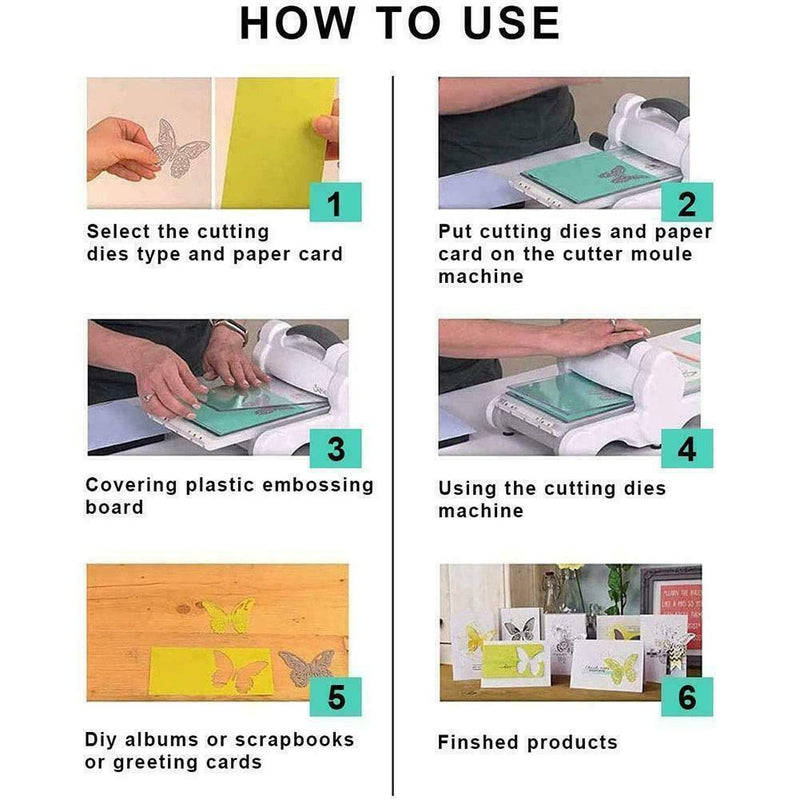 HOW TO USE

1

Select the cutting dies type and paper card

2

Put cutting dies and paper card on the cutter moule machine

3

Covering plastic embossing board

4

Using the cutting dies machine

5

Diy albums or scrapbooks or greeting cards

6

Finshed products