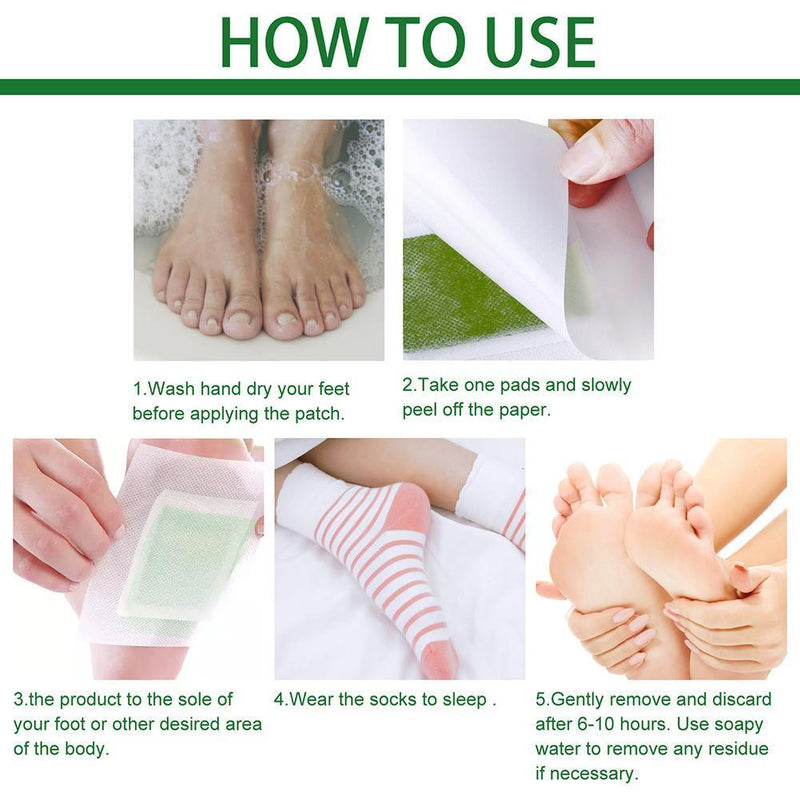 HOW TO USE

1.Wash hand dry your feet before applying the patch.

2.Take one pads and slowly peel off the paper.

3.the product to the sole of your foot or other desired area of the body.

4.Wear the socks to sleep .

5.Gently remove and discard after 6-10 hours. Use soapy water to remove any residue if necessary.