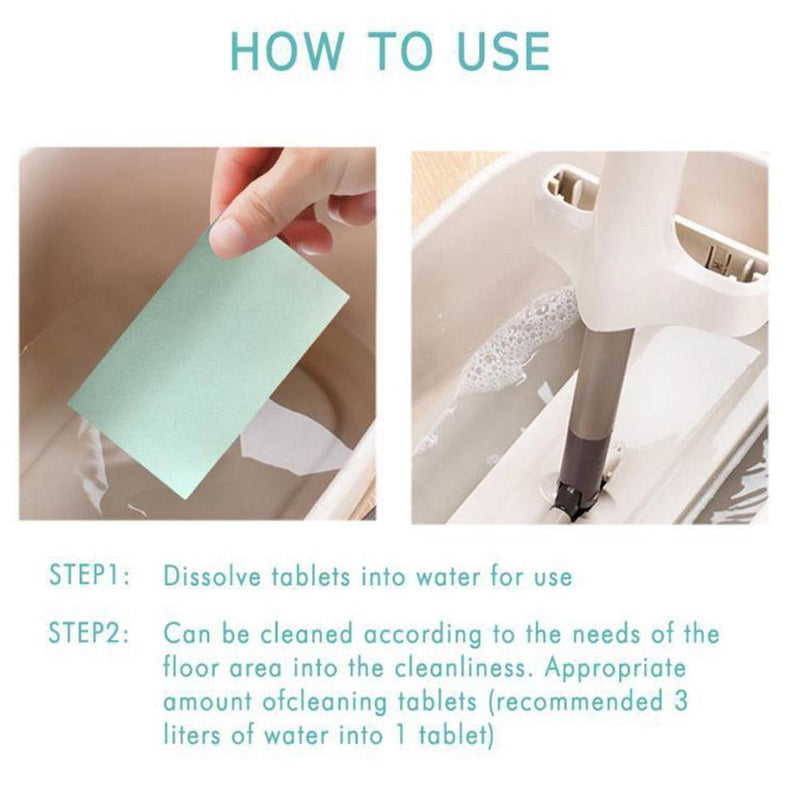 HOW TO USE

STEP1: Dissolve tablets into water for use

STEP2: Can be cleaned according to the needs of the floor area into the cleanliness. Appropriate amount ofcleaning tablets (recommended 3 liters of water into 1 tablet)