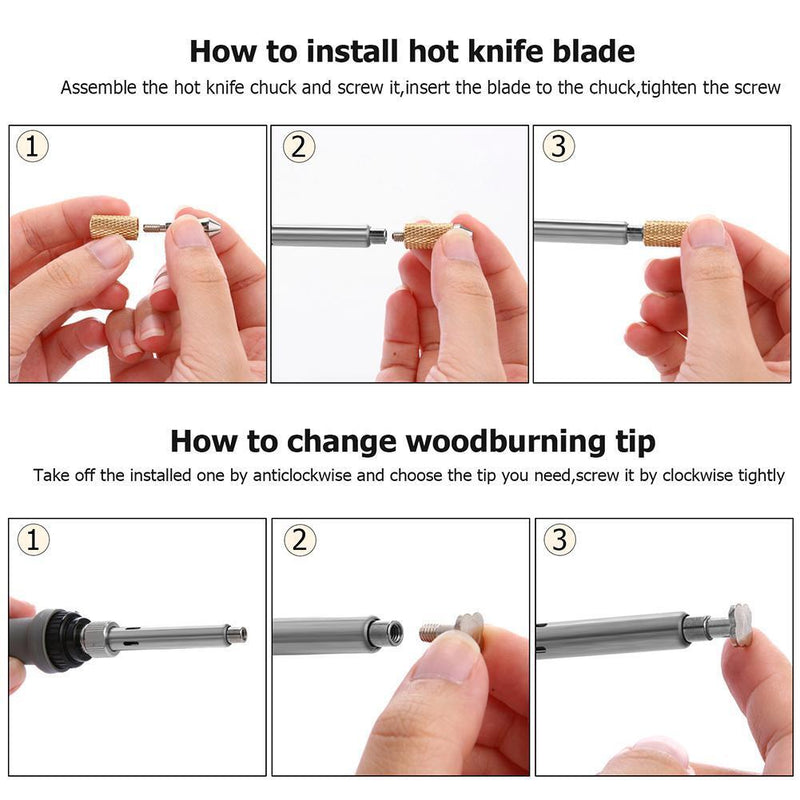 How to install hot knife blade

Assemble the hot knife chuck and screw it,insert the blade to the chuck,tighten the screw

1

2

3

How to change woodburning tip

Take off the installed one by anticlockwise and choose the tip you need,screw it by clockwise tightly

1

2

3