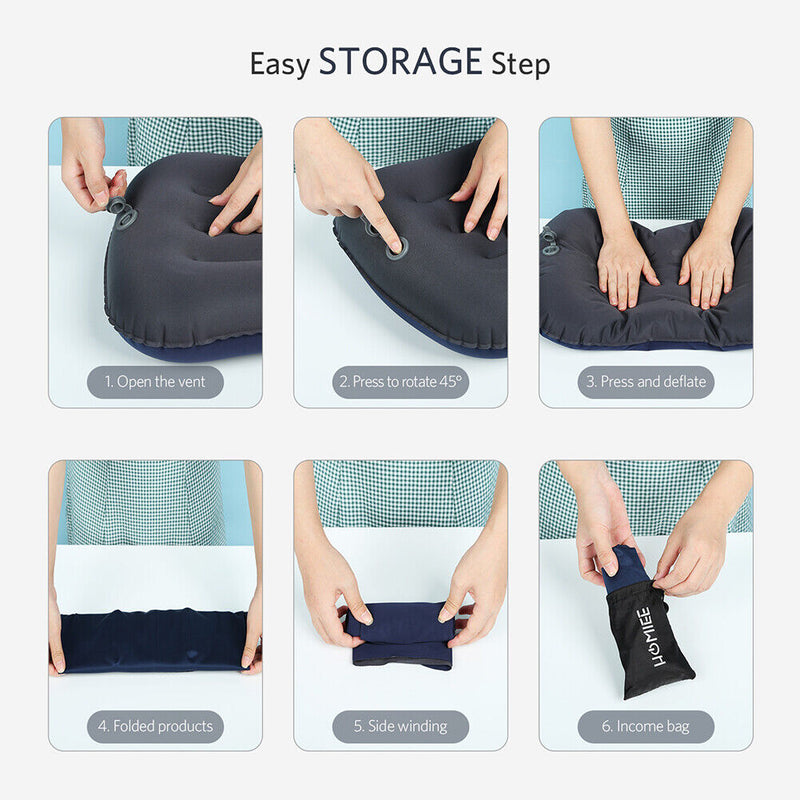 Easy STORAGE Step

1. Open the vent

2. Press to rotate 45°

3. Press and deflate

4. Folded products

5. Side winding

HOMIEE

6. Income bag