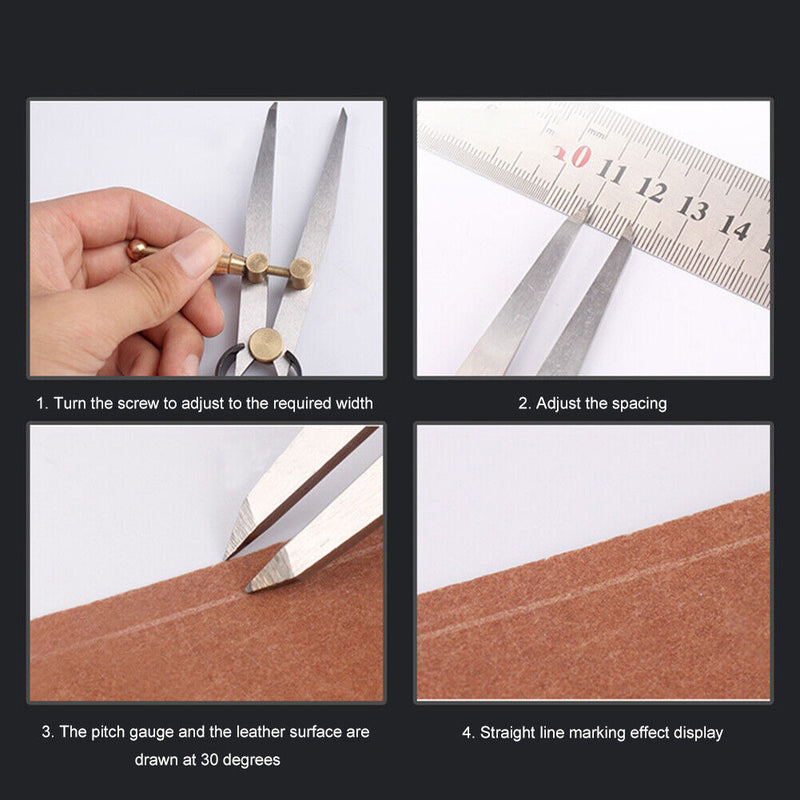 mm
10 11 12 13 14

1. Turn the screw to adjust to the required width

2. Adjust the spacing

3. The pitch gauge and the leather surface are drawn at 30 degrees

4. Straight line marking effect display