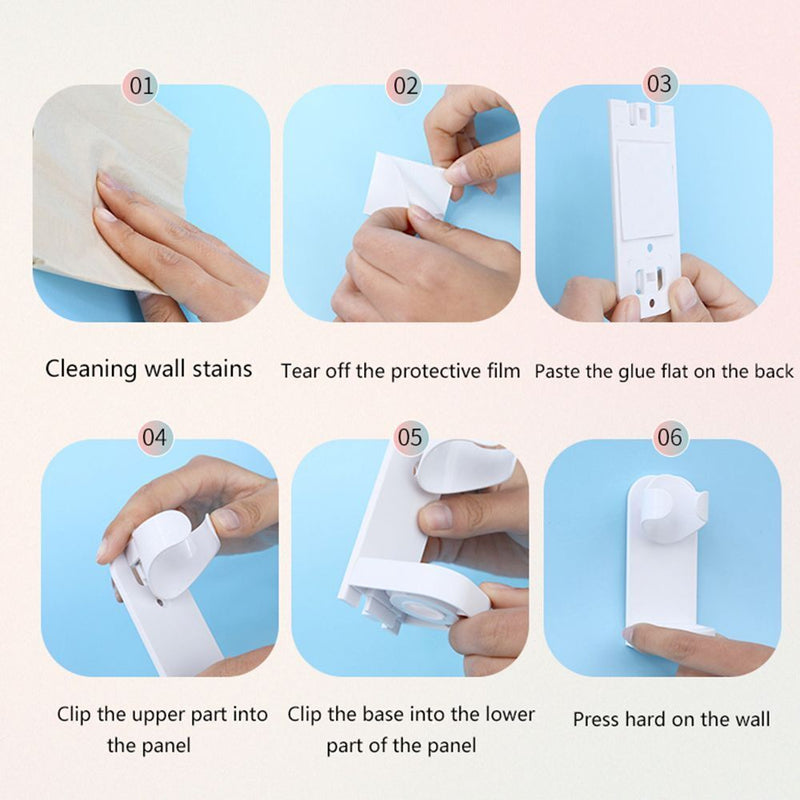 01

Cleaning wall stains

02

Tear off the protective film

03

Paste the glue flat on the back

04

Clip the upper part into the panel

05

Clip the base into the lower part of the panel

06

Press hard on the wall