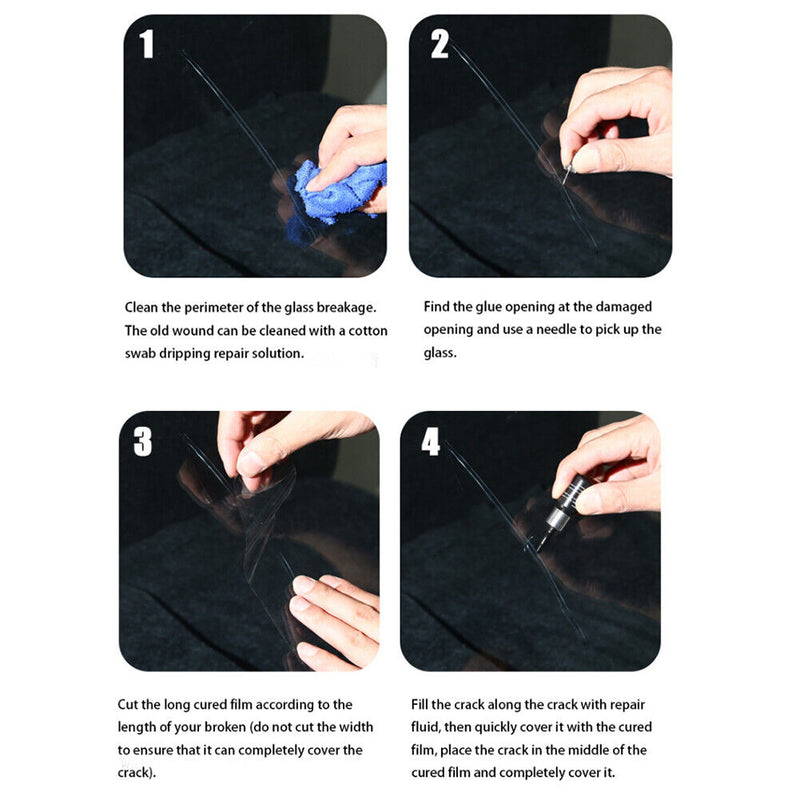 1

Clean the perimeter of the glass breakage. The old wound can be cleaned with a cotton swab dripping repair solution.

2

Find the glue opening at the damaged opening and use a needle to pick up the glass.

3

Cut the long cured film according to the length of your broken (do not cut the width to ensure that it can completely cover the crack).

4

Fill the crack along the crack with repair fluid, then quickly cover it with the cured film, place the crack in the middle of the cured film and completely cover it.