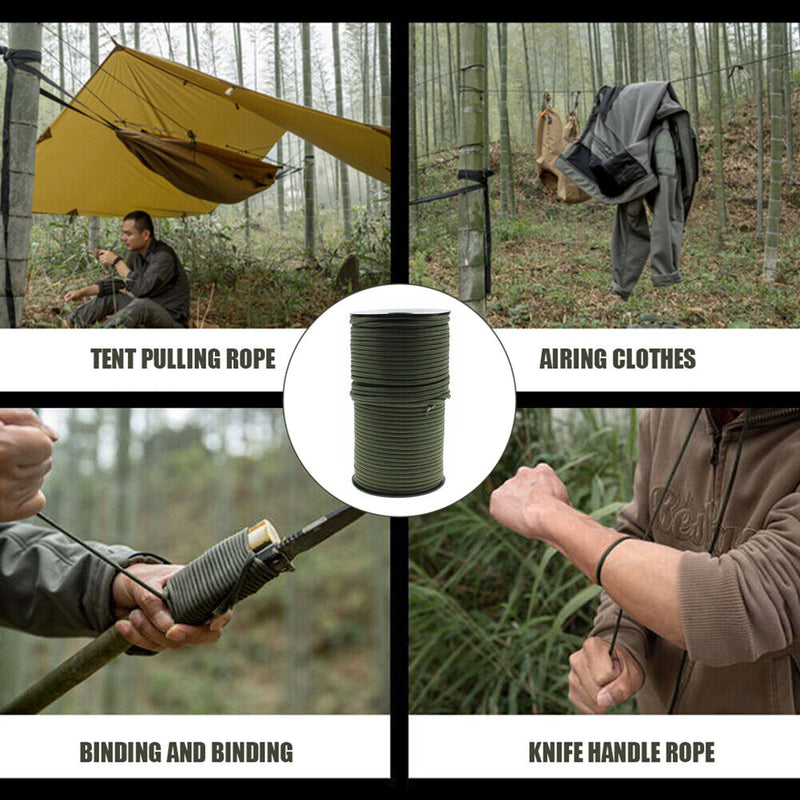 TENT PULLING ROPE

AIRING CLOTHES

BINDING AND BINDING

KNIFE HANDLE ROPE