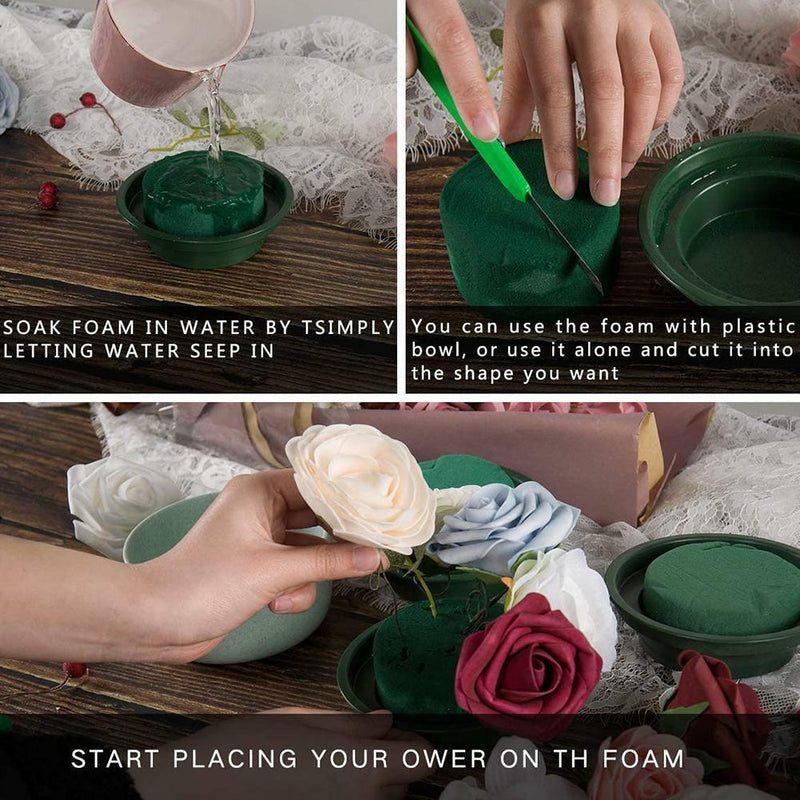 SOAK FOAM IN WATER BY TSIMPLY LETTING WATER SEEP IN

You can use the foam with plastic bowl, or use it alone and cut it into the shape you want

START PLACING YOUR OWER ON TH FOAM