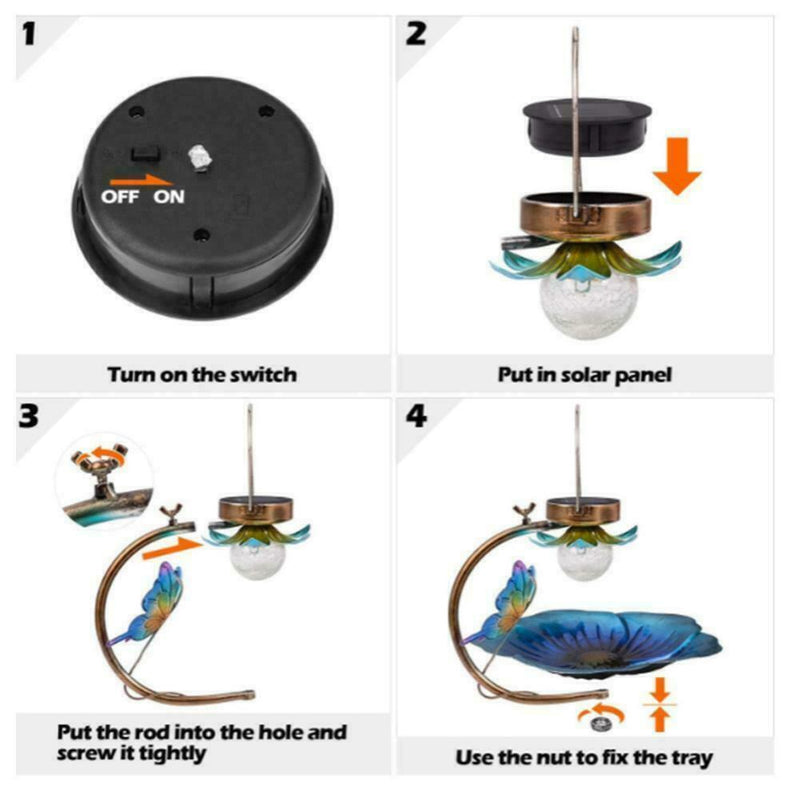 1

OFF ON

Turn on the switch

2

Put in solar panel

3

Put the rod into the hole and screw it tightly

4

Use the nut to fix the tray