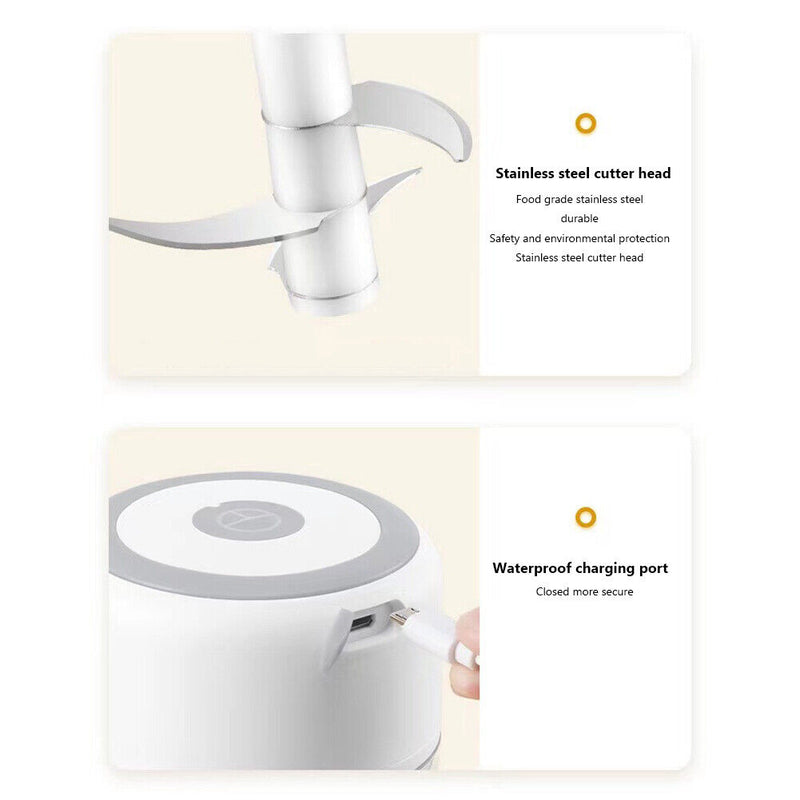 Stainless steel cutter head

Food grade stainless steel
durable
Safety and environmental protection
Stainless steel cutter head

Waterproof charging port

Closed more secure