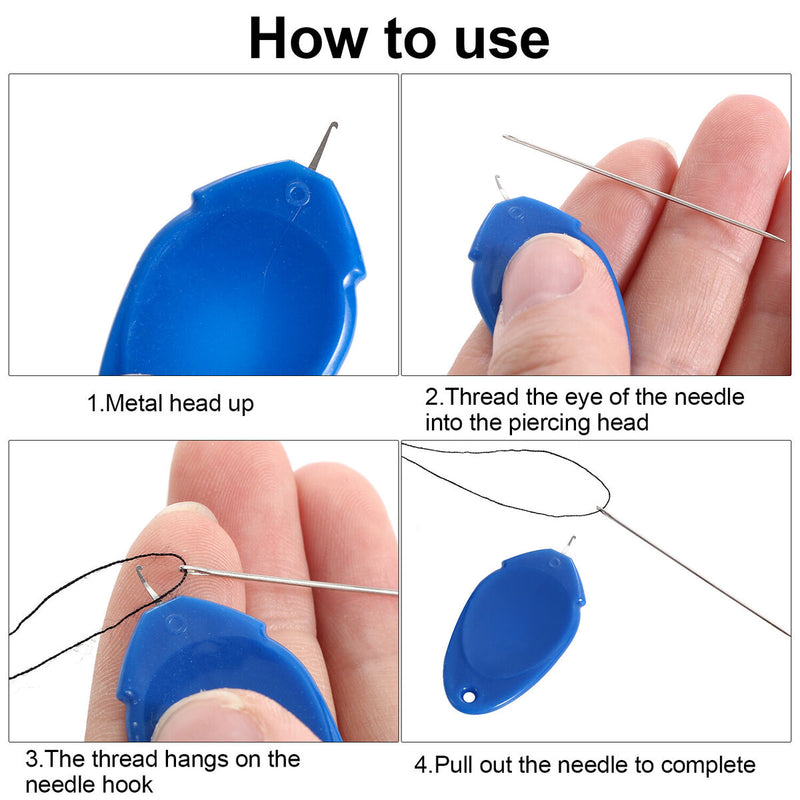 How to use

1.Metal head up

2.Thread the eye of the needle into the piercing head

3.The thread hangs on the needle hook

4.Pull out the needle to complete