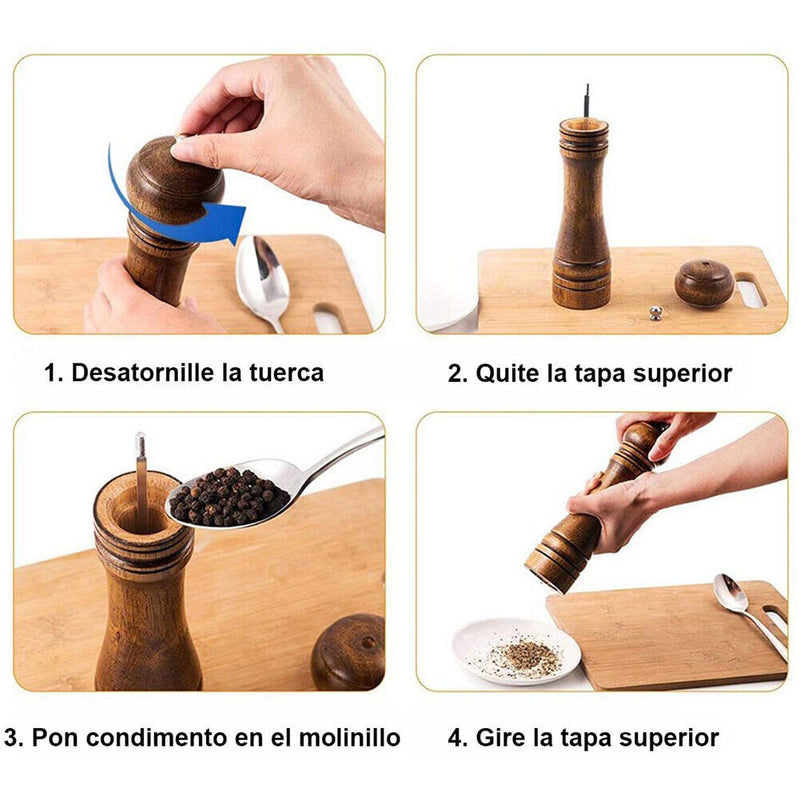 1. Desatornille la tuerca

2. Quite la tapa superior

3. Pon condimento en el molinillo

4. Gire la tapa superior