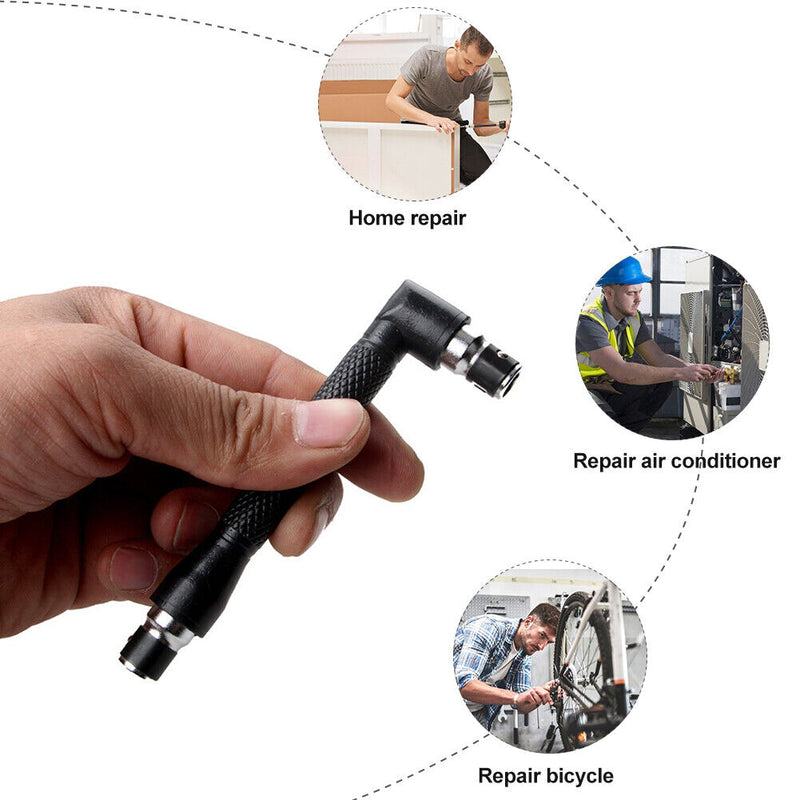 Home repair

Repair air conditioner

Repair bicycle