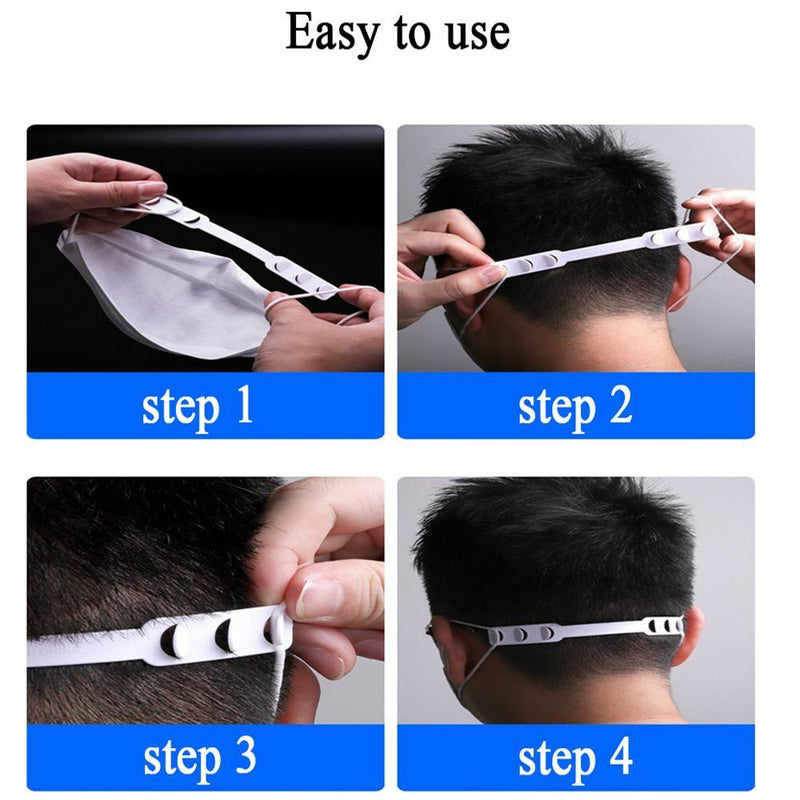 Easy to use

step 1

step 2

step 3

step 4