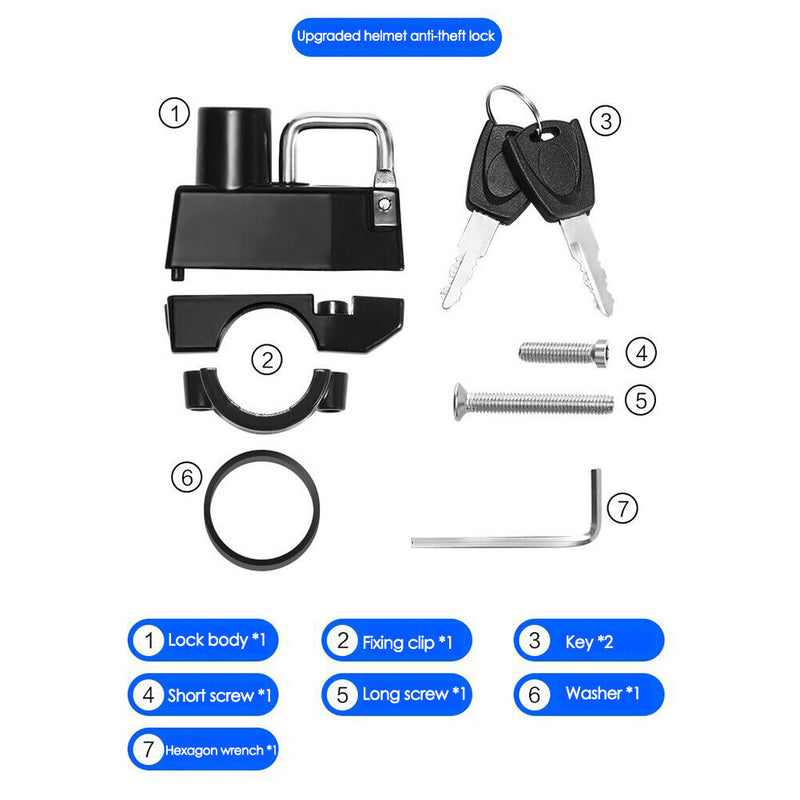 Upgraded helmet anti-theft lock

1

3

2

4

5

6

7

1 Lock body *1

2 Fixing clip *1

3 Key *2

4 Short screw *1

5 Long screw *1

6 Washer *1

7 Hexagon wrench *1