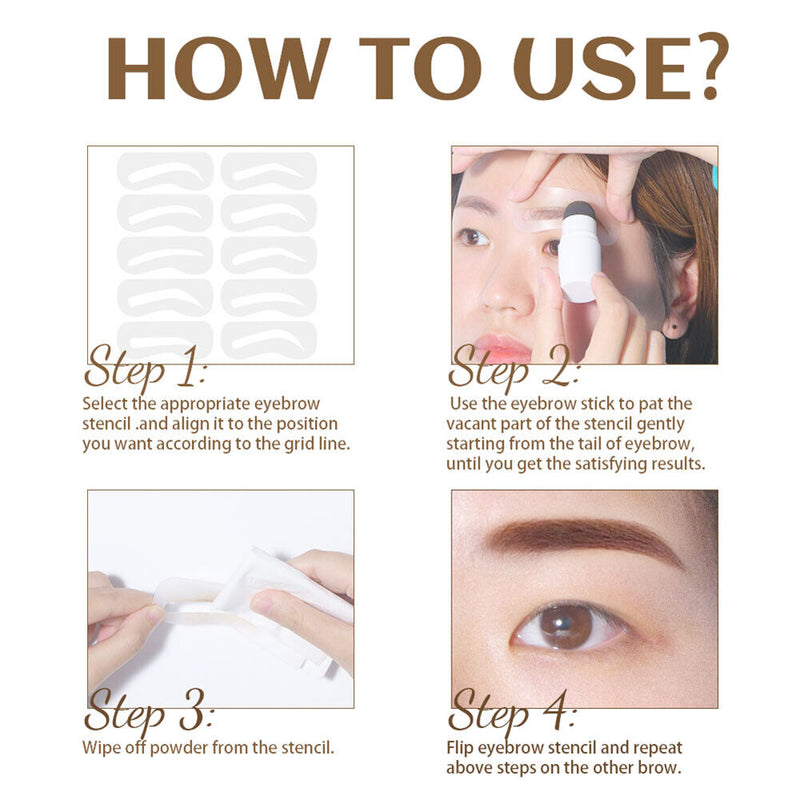 HOW TO USE?

Step 1:
Select the appropriate eyebrow stencil .and align it to the position you want according to the grid line.

Step 2:
Use the eyebrow stick to pat the vacant part of the stencil gently starting from the tail of eyebrow, until you get the satisfying results.

Step 3:
Wipe off powder from the stencil.

Step 4:
Flip eyebrow stencil and repeat above steps on the other brow.