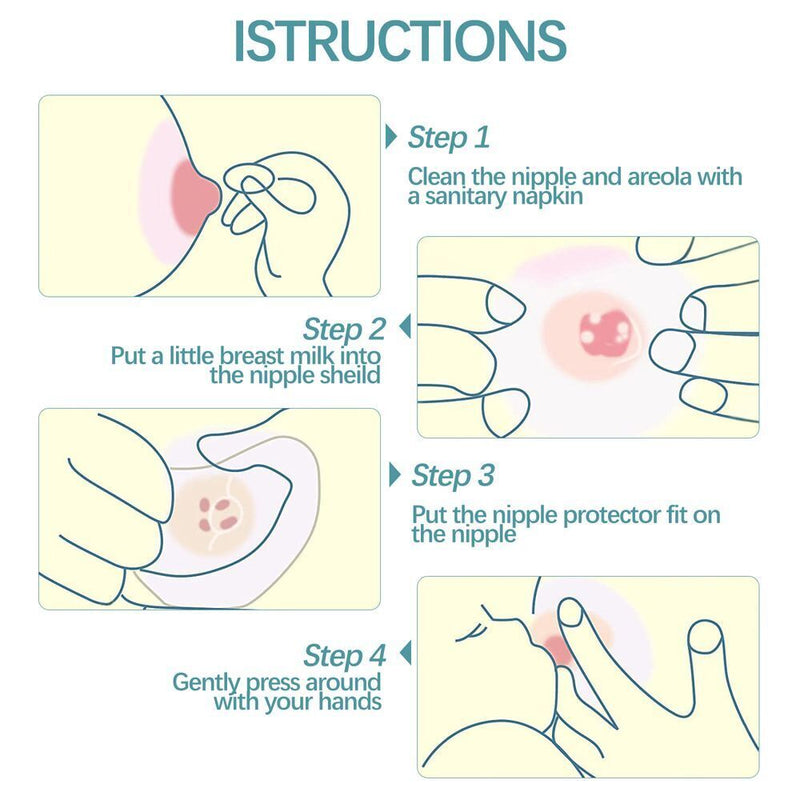 ISTRUCTIONS

Step 1
Clean the nipple and areola with a sanitary napkin

Step 2
Put a little breast milk into the nipple sheild

Step 3
Put the nipple protector fit on the nipple

Step 4
Gently press around with your hands