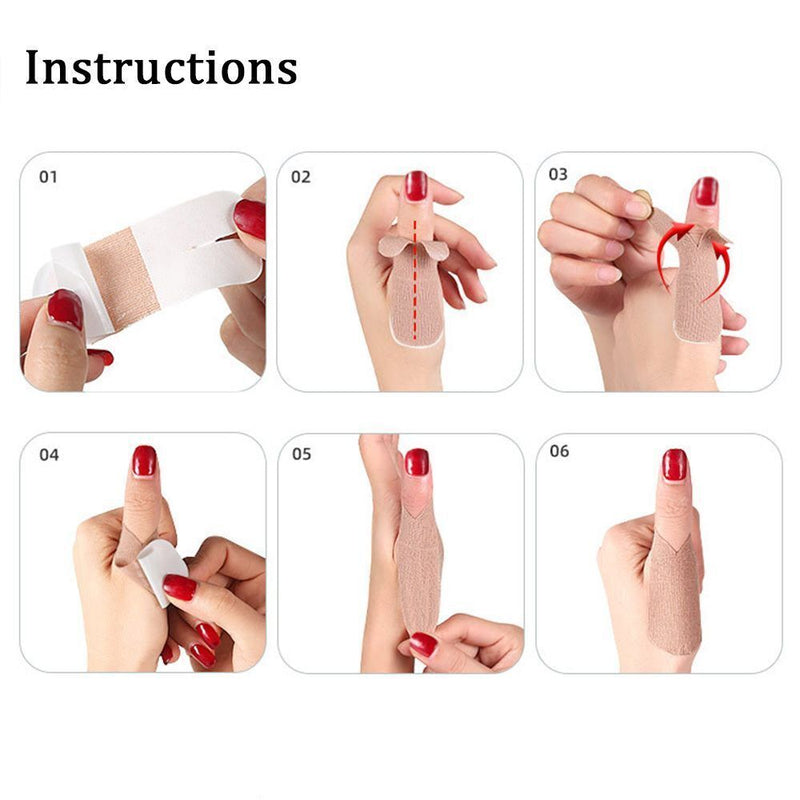 Instructions

01

02

03

04

05

06