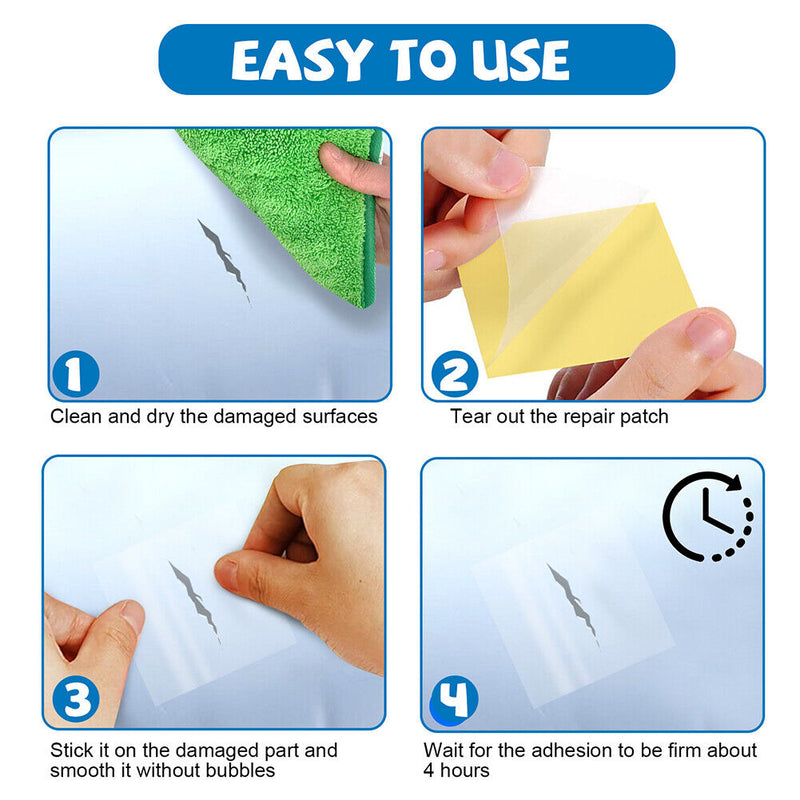 EASY TO USE

1
Clean and dry the damaged surfaces

2
Tear out the repair patch

3
Stick it on the damaged part and smooth it without bubbles

4
Wait for the adhesion to be firm about 4 hours