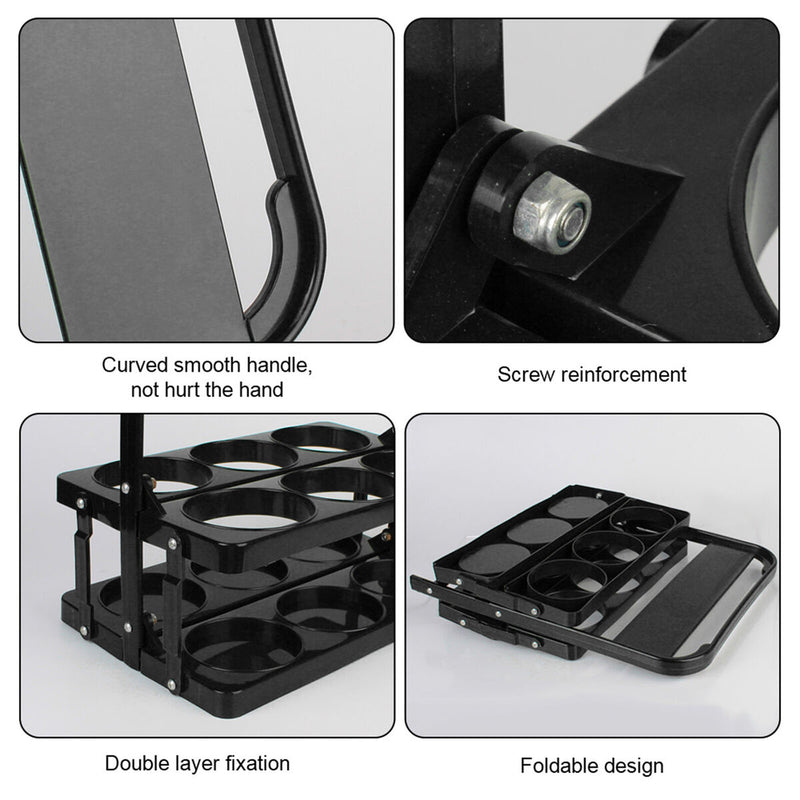 Curved smooth handle,
not hurt the hand

Screw reinforcement

Double layer fixation

Foldable design