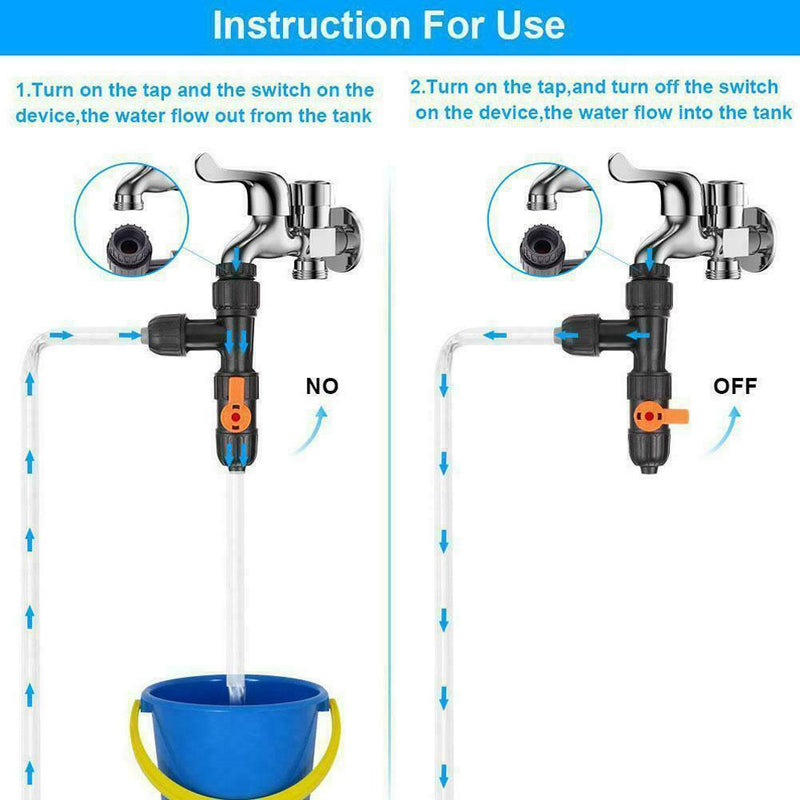 Instruction For Use

1.Turn on the tap and the switch on the device,the water flow out from the tank

NO

2.Turn on the tap,and turn off the switch on the device,the water flow into the tank

OFF