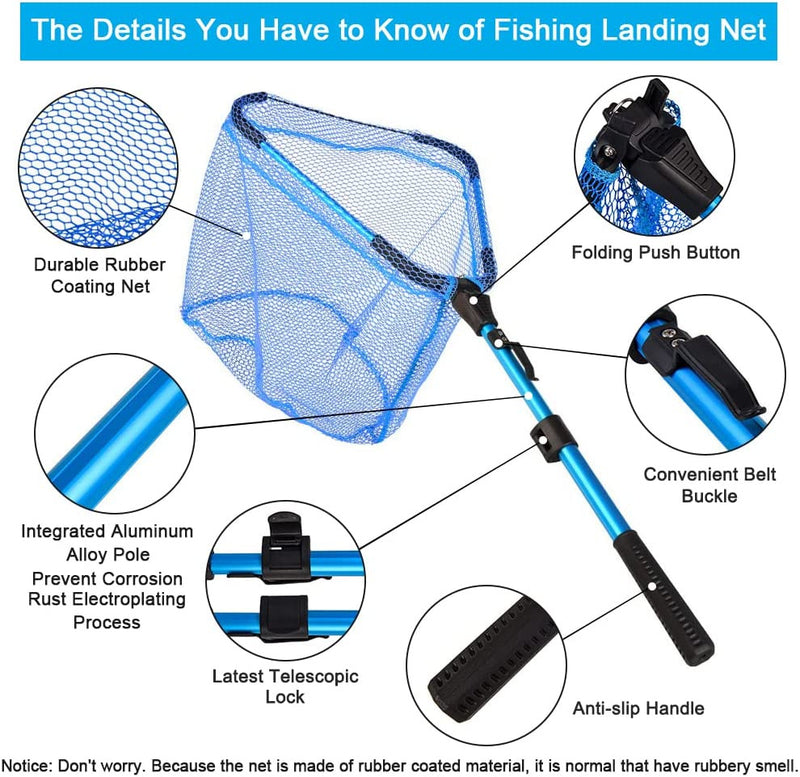 The Details You Have to Know of Fishing Landing Net

Durable Rubber Coating Net

Folding Push Button

Convenient Belt Buckle

Integrated Aluminum Alloy Pole Prevent Corrosion Rust Electroplating Process

Latest Telescopic Lock

Anti-slip Handle

Notice: Don't worry. Because the net is made of rubber coated material, it is normal that have rubbery smell.