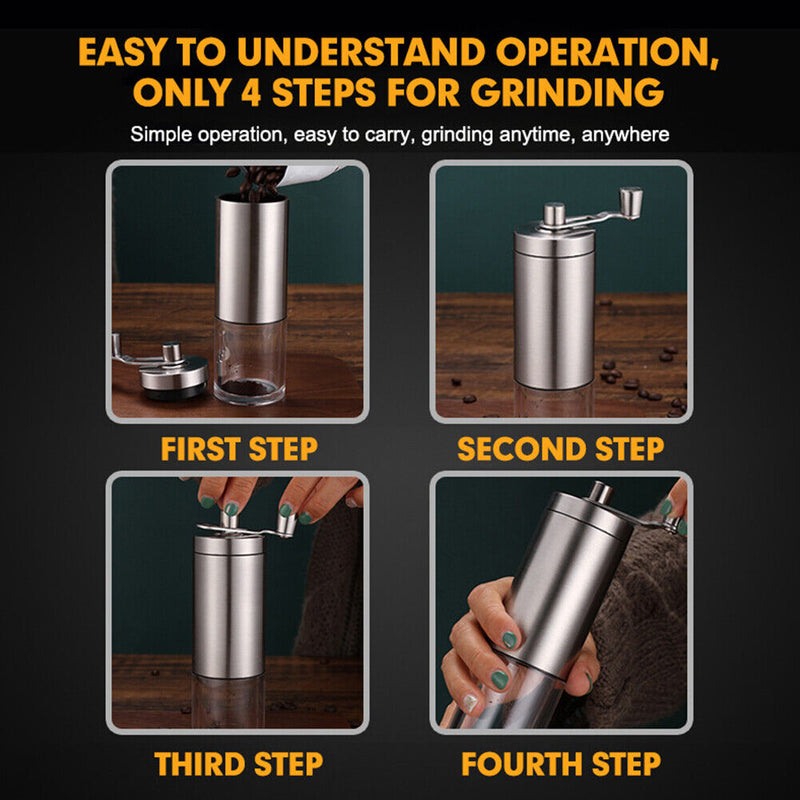 EASY TO UNDERSTAND OPERATION, ONLY 4 STEPS FOR GRINDING

Simple operation, easy to carry, grinding anytime, anywhere

FIRST STEP

SECOND STEP

THIRD STEP

FOURTH STEP