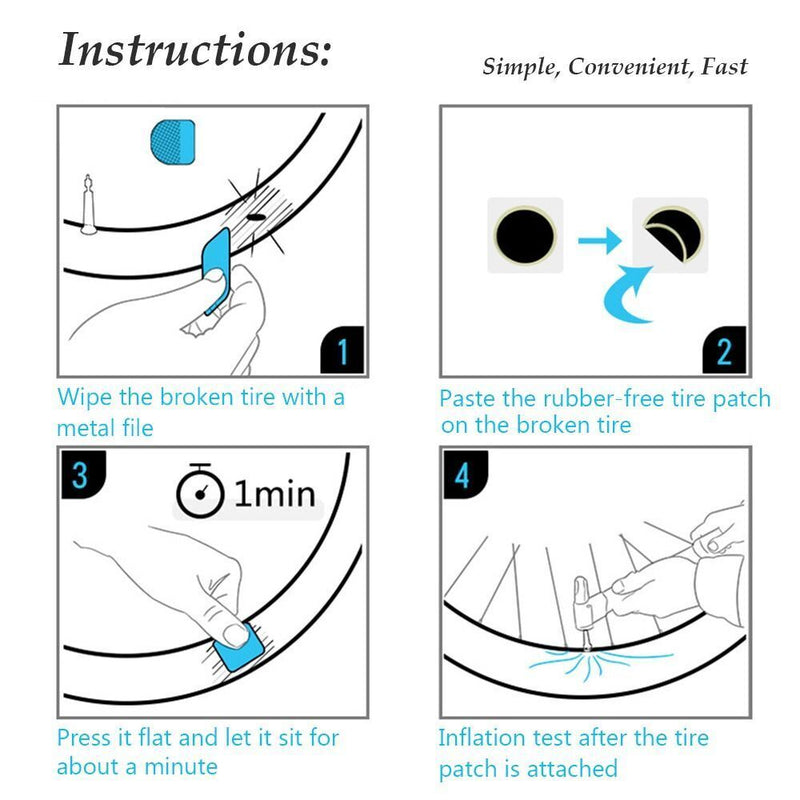 Instructions:

Simple, Convenient, Fast

1

Wipe the broken tire with a metal file

2

Paste the rubber-free tire patch on the broken tire

3

1min

Press it flat and let it sit for about a minute

4

Inflation test after the tire patch is attached