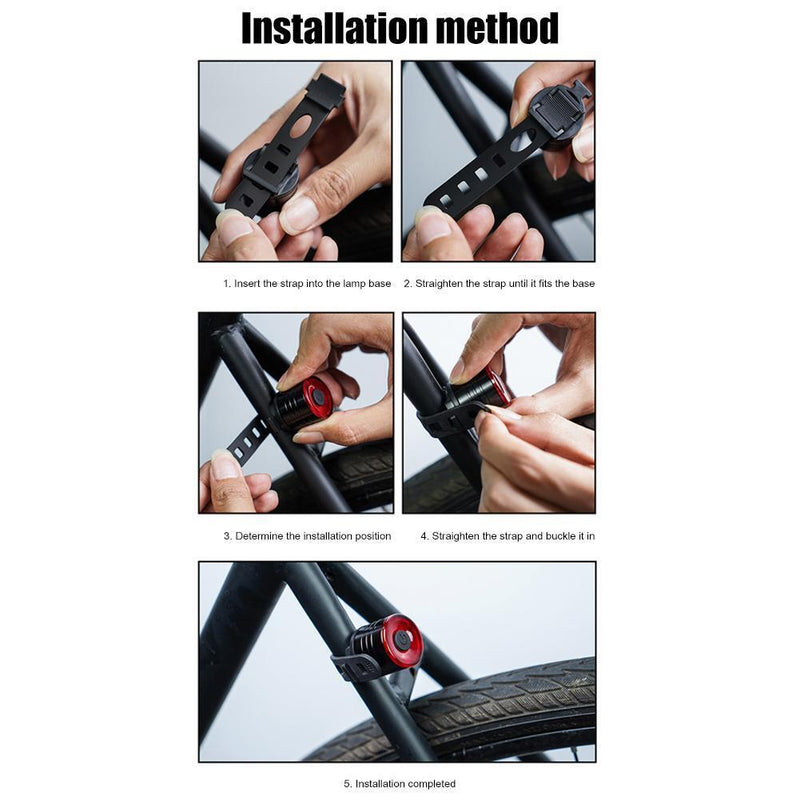 Installation method

1. Insert the strap into the lamp base

2. Straighten the strap until it fits the base

3. Determine the installation position

4. Straighten the strap and buckle it in

5. Installation completed