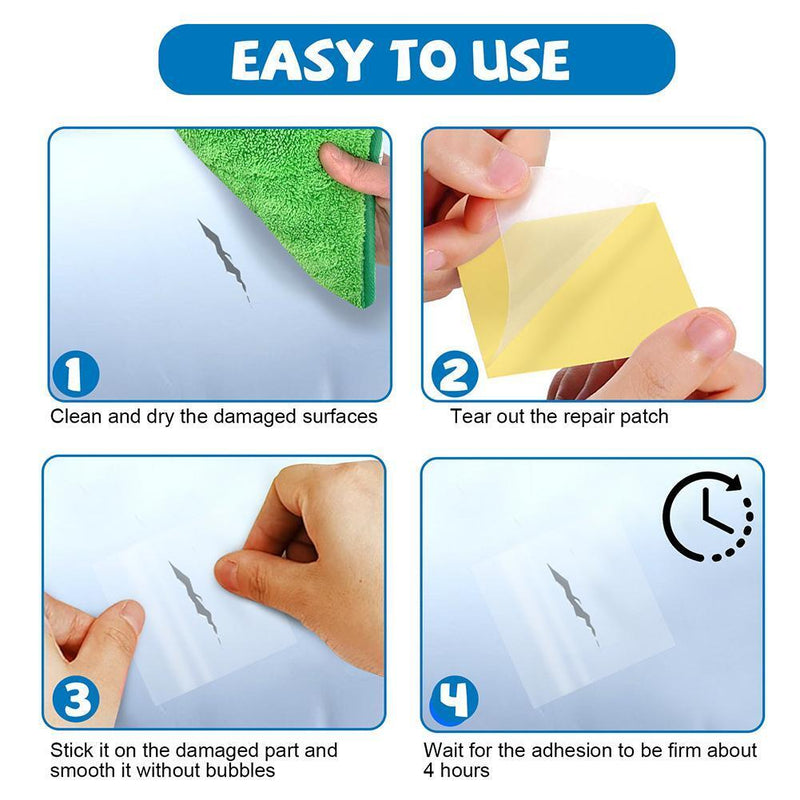 EASY TO USE

1

Clean and dry the damaged surfaces

2

Tear out the repair patch

3

Stick it on the damaged part and smooth it without bubbles

4

Wait for the adhesion to be firm about 4 hours