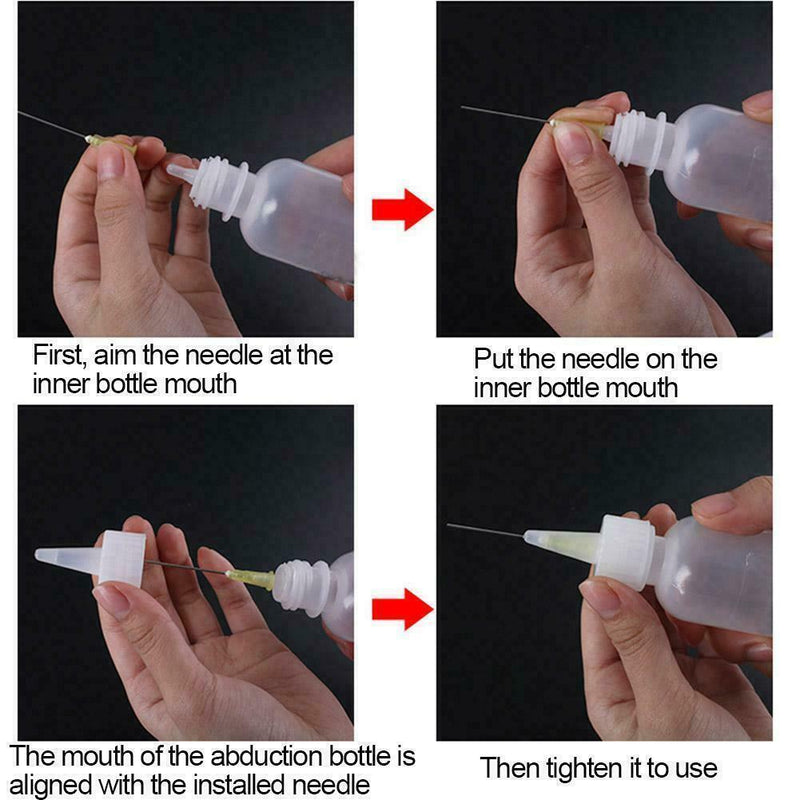 First, aim the needle at the inner bottle mouth

Put the needle on the inner bottle mouth

The mouth of the abduction bottle is aligned with the installed needle

Then tighten it to use