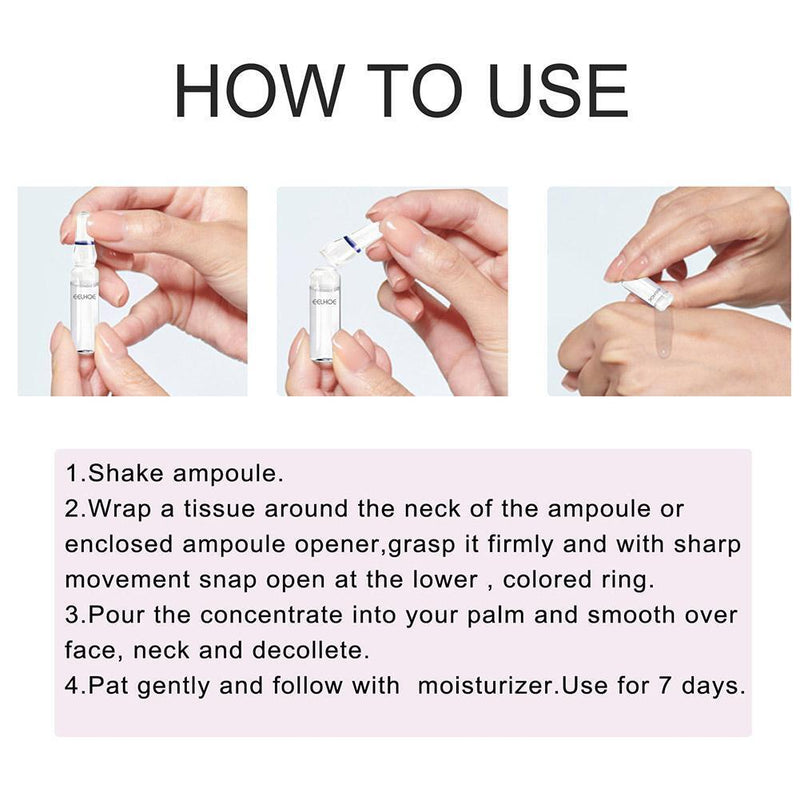 HOW TO USE

EELHOE

EELHOE

1.Shake ampoule.
2.Wrap a tissue around the neck of the ampoule or enclosed ampoule opener,grasp it firmly and with sharp movement snap open at the lower , colored ring.
3.Pour the concentrate into your palm and smooth over face, neck and decollete.
4.Pat gently and follow with  moisturizer.Use for 7 days.