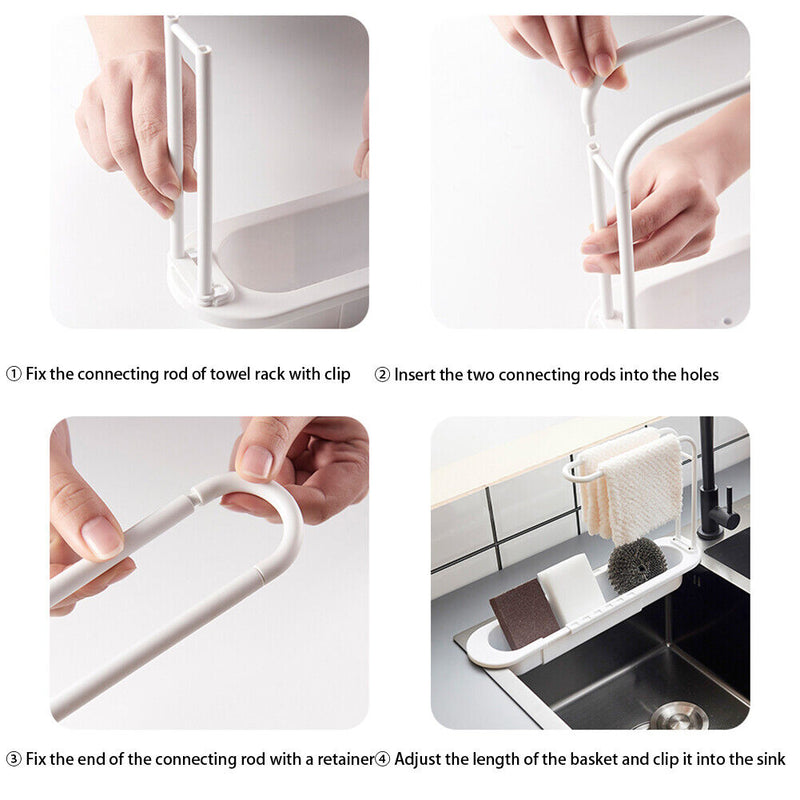 ① Fix the connecting rod of towel rack with clip

② Insert the two connecting rods into the holes

③ Fix the end of the connecting rod with a retainer

④ Adjust the length of the basket and clip it into the sink