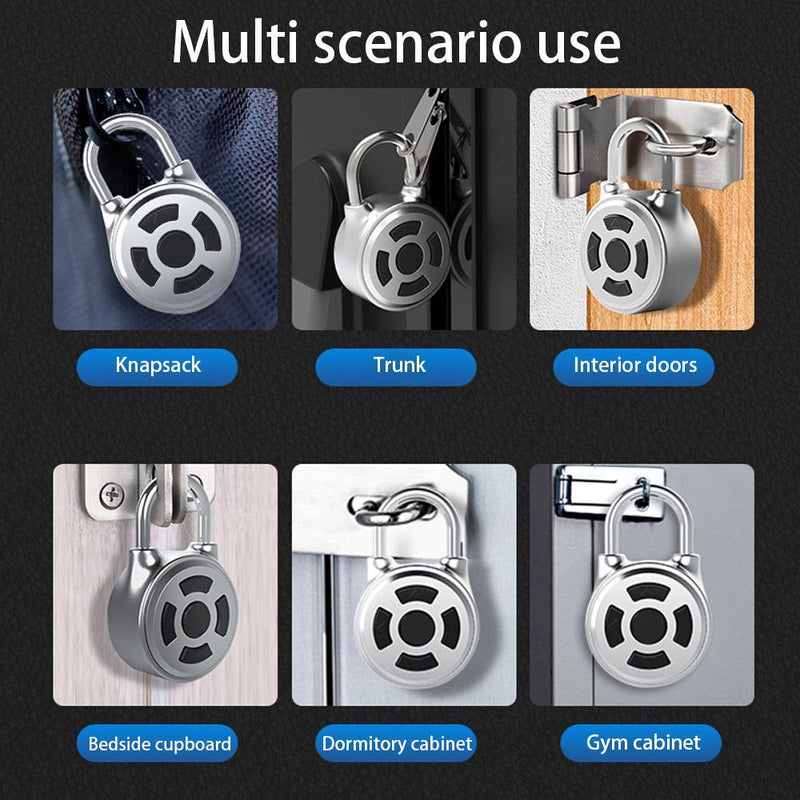 Multi scenario use

Knapsack

Trunk

Interior doors

Bedside cupboard

Dormitory cabinet

Gym cabinet