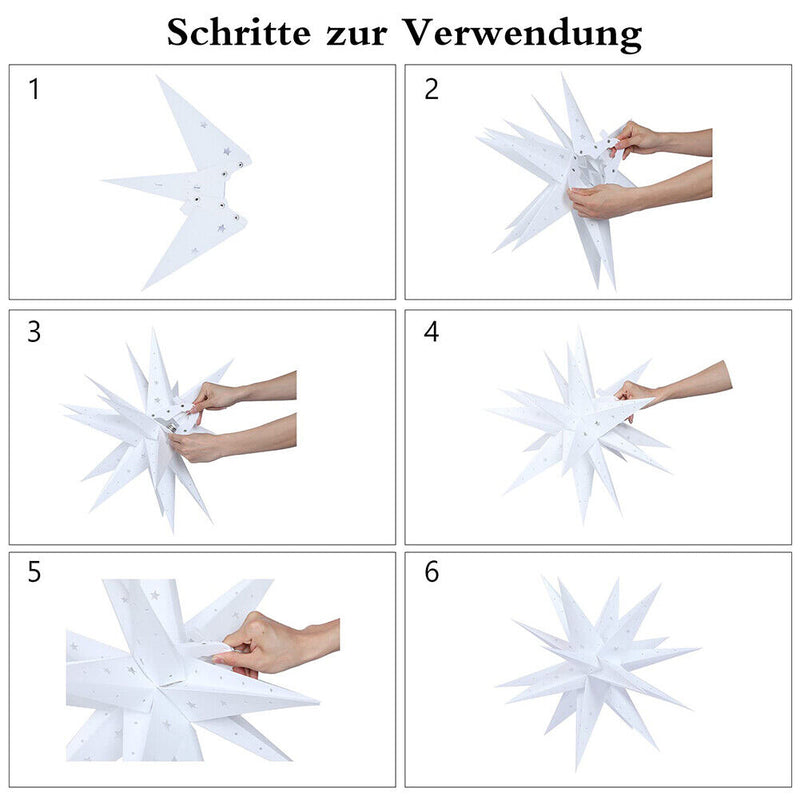 Schritte zur Verwendung

1

2

3

4

5

6